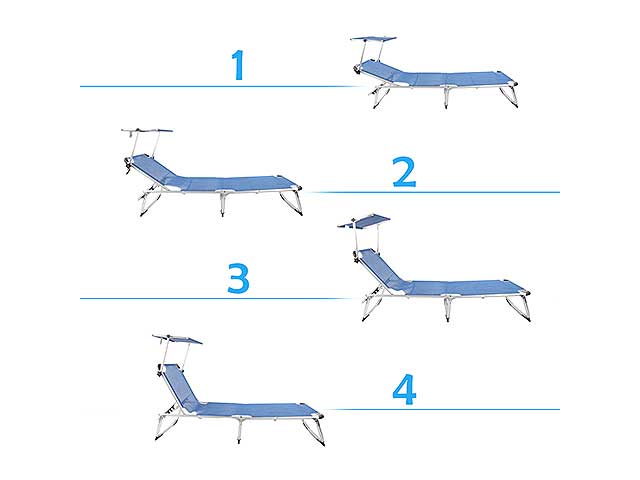 1

2

3

4