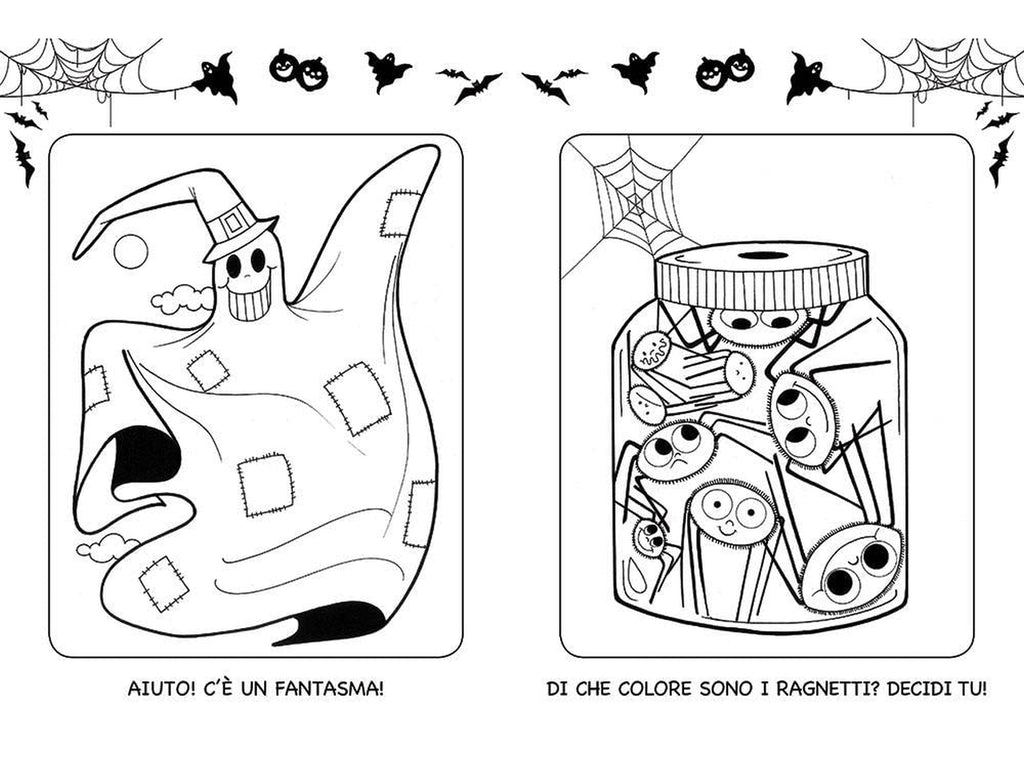 AIUTO! C'È UN FANTASMA!

DI CHE COLORE SONO I RAGNETTI? DECIDI TU!