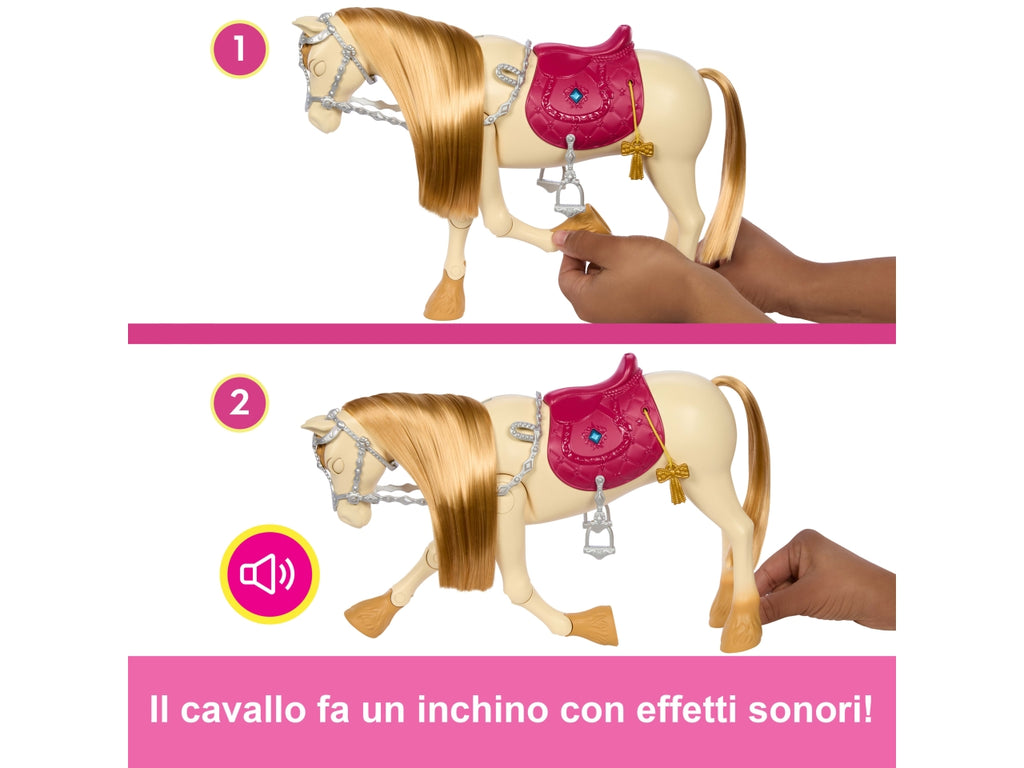 1

2

Il cavallo fa un inchino con effetti sonori!