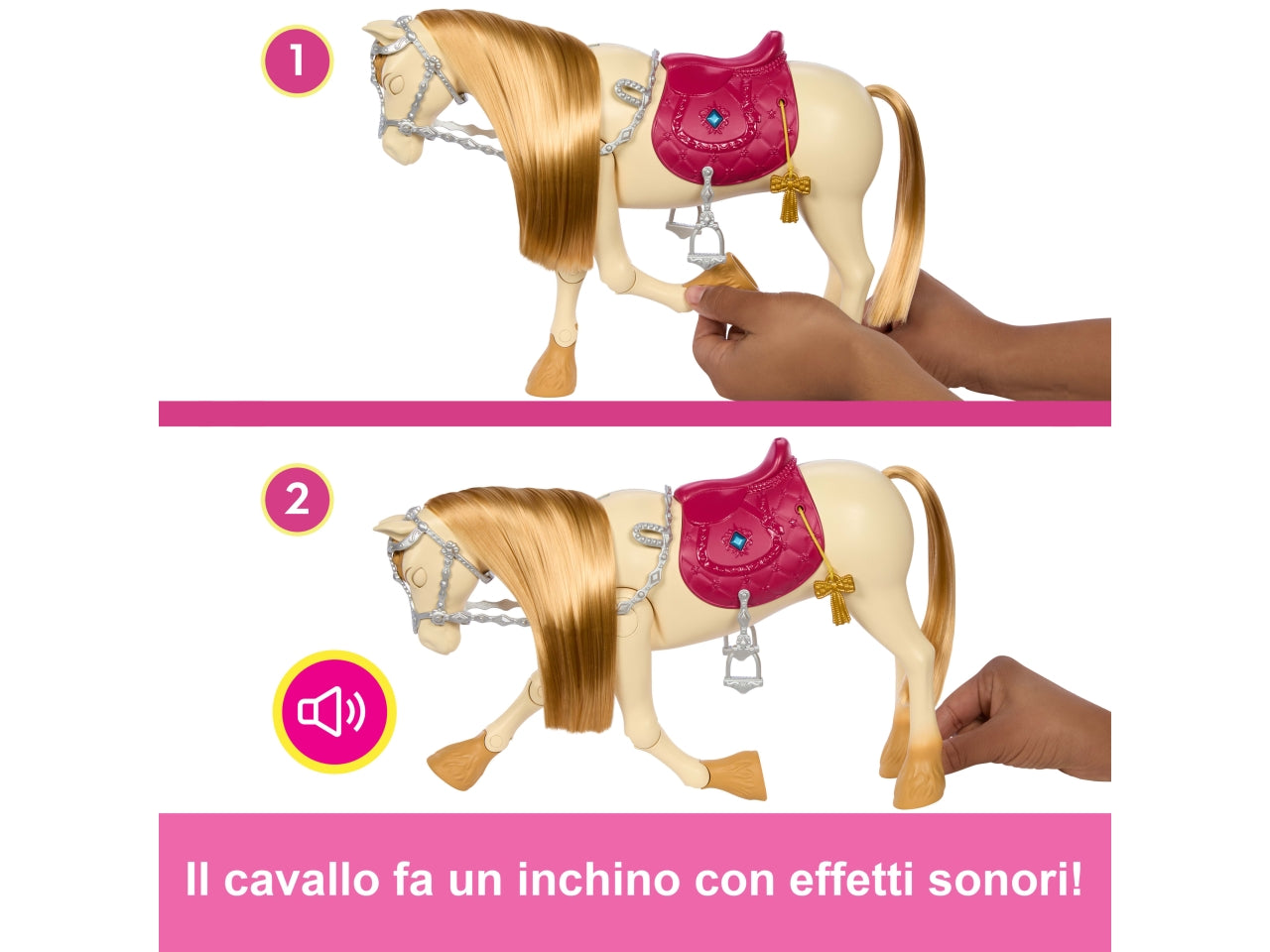 1

2

Il cavallo fa un inchino con effetti sonori!