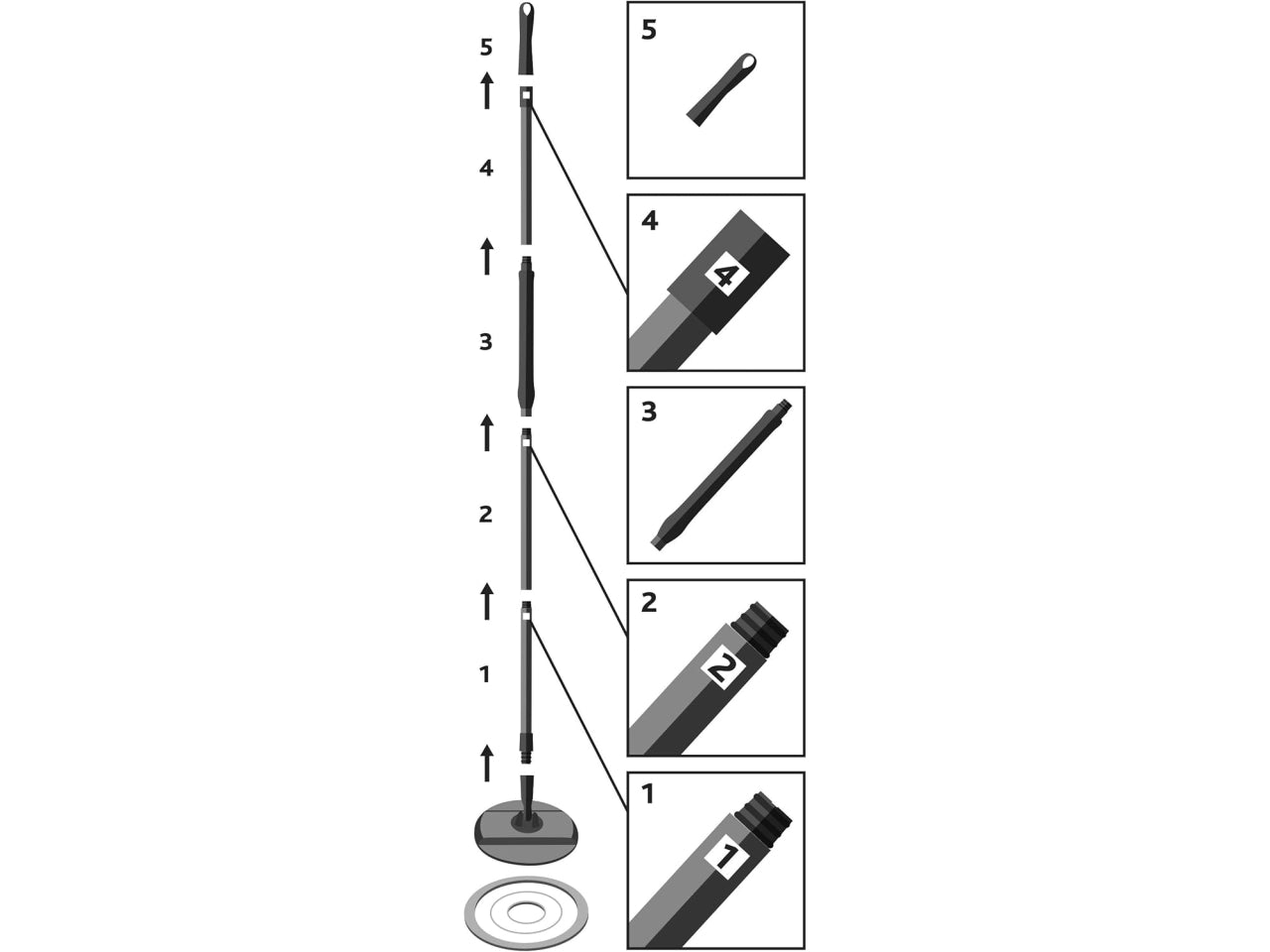 5

4

3

2

1

5

4

4

3

2

2

1

1