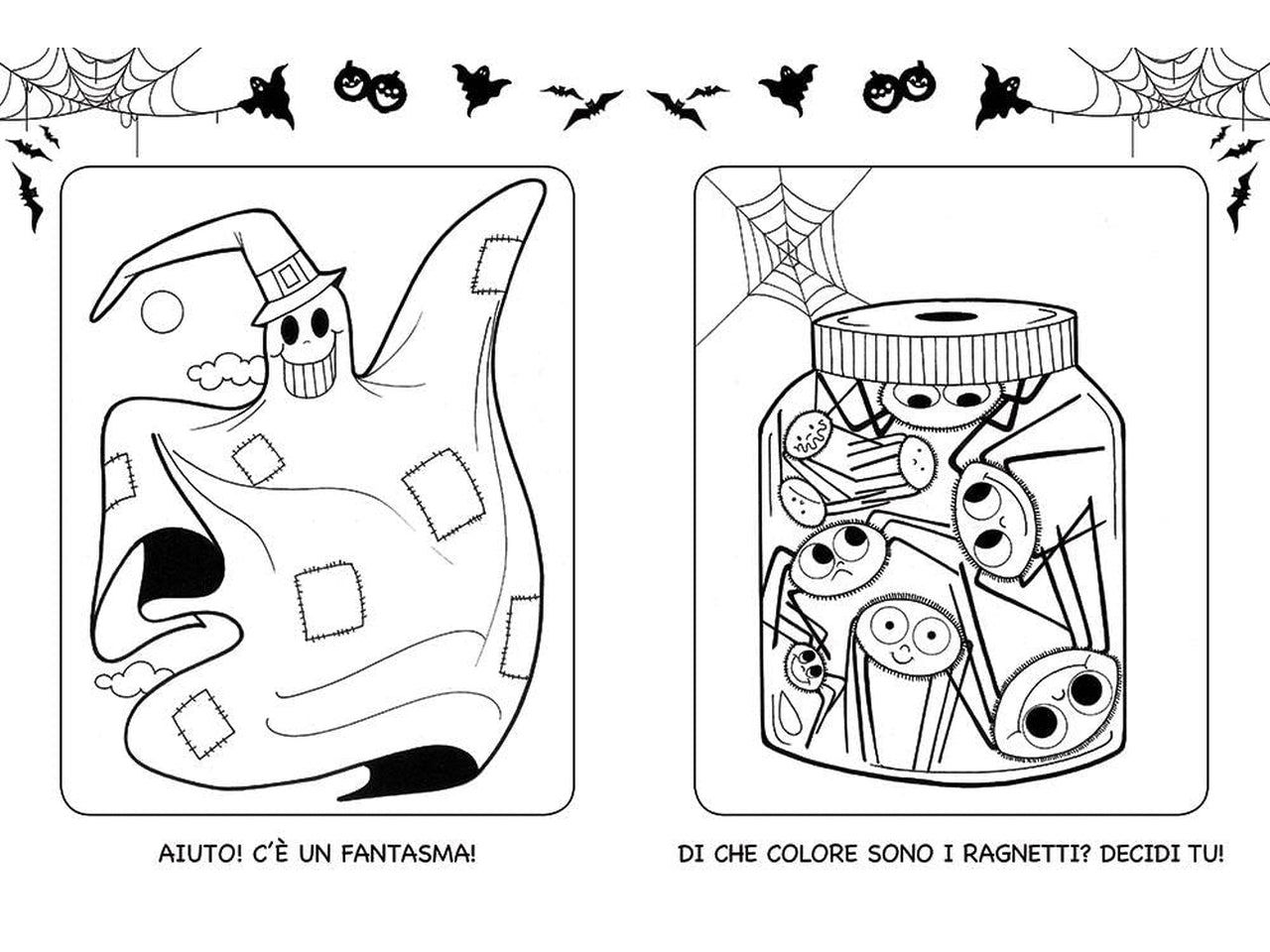 AIUTO! C'È UN FANTASMA!

DI CHE COLORE SONO I RAGNETTI? DECIDI TU!